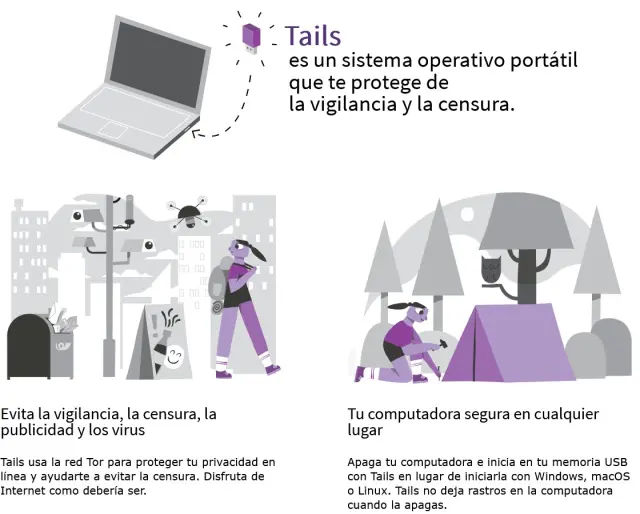 Tails
es un sistema operativo portátil que te protege de la vigilancia y la censura.

Evita la vigilancia, la censura, la publicidad y los virus

Tails usa la red Tor para proteger tu privacidad en línea y ayudarte a evitar la censura. Disfruta de Internet como debería ser.

Tu computadora segura en cualquier lugar

Apaga tu computadora e inicia en tu memoria USB con Tails en lugar de iniciarla con Windows, macOS o Linux. Tails no deja rastros en la computadora cuando la apagas.