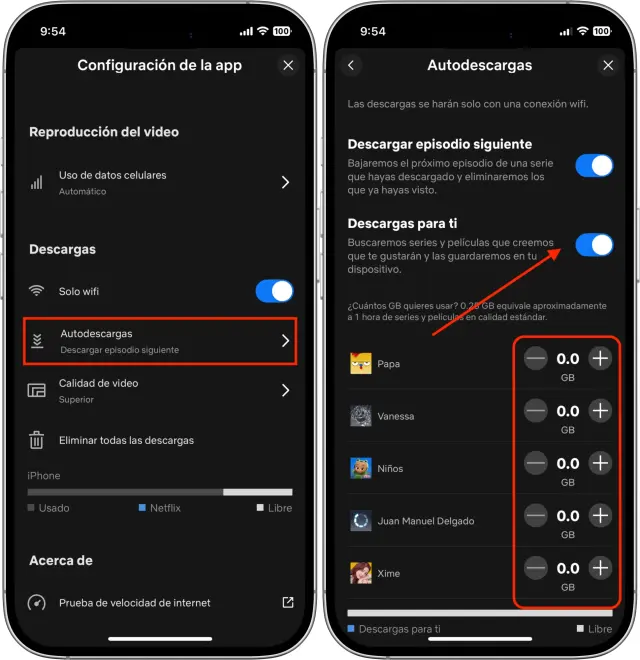 9:54

100

Configuración de la app

Reproducción del video

Uso de datos celulares
Automático

Descargas

Solo wifi

Autodescargas
Descargar episodio siguiente

Calidad de video
Superior

Eliminar todas las descargas

iPhone

Usado Netflix Libre

Acerca de

Prueba de velocidad de internet

9:54

100

Autodescargas

Las descargas se harán solo con una conexión wifi.

Descargar episodio siguiente
Bajaremos el próximo episodio de una serie que hayas descargado y eliminaremos los que ya hayas visto.

Descargas para ti
Buscaremos series y películas que creemos que te gustarán y las guardaremos en tu dispositivo.

¿Cuántos GB quieres usar? 0.25 GB equivale aproximadamente a 1 hora de series y películas en calidad estándar.

Papa 0.0 GB

Vanessa 0.0 GB

Niños 0.0 GB

Juan Manuel Delgado 0.0 GB

Xime 0.0 GB

Descargas para ti Libre