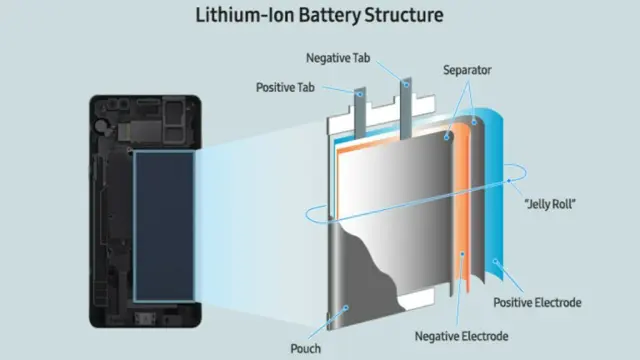 Lithium-Ion Battery Structure

Negative Tab
Positive Tab
Separator
"Jelly Roll"
Positive Electrode
Negative Electrode
Pouch