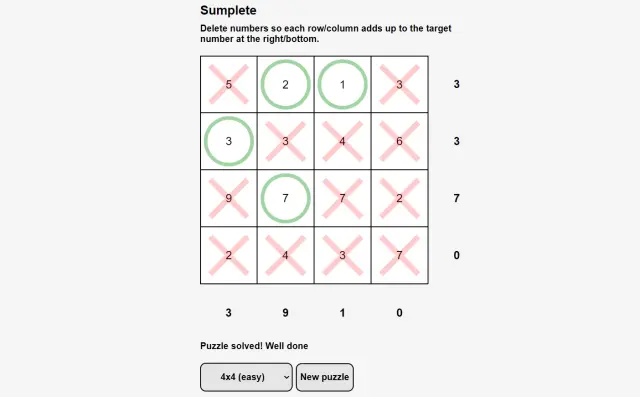 Sumplete

Delete numbers so each row/column adds up to the target number at the right/bottom.

| 5 | 2 | 1 | 3 | 3 |
|---|---|---|---|---|
| 3 | 3 | 4 | 6 | 3 |
| 9 | 7 | 7 | 2 | 7 |
| 2 | 4 | 3 | 7 | 0 |
| 3 | 9 | 1 | 0 | |

Puzzle solved! Well done

4x4 (easy)

New puzzle