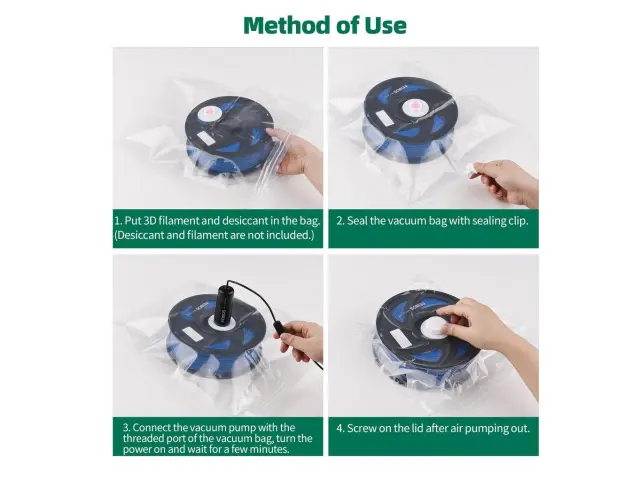 Method of Use

1. Put 3D filament and desiccant in the bag. (Desiccant and filament are not included.)

2. Seal the vacuum bag with sealing clip.

3. Connect the vacuum pump with the threaded port of the vacuum bag, turn the power on and wait for a few minutes.

4. Screw on the lid after air pumping out.