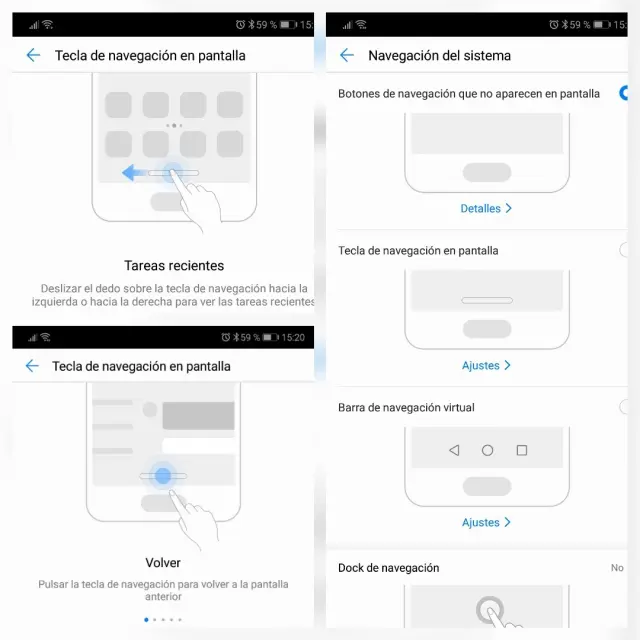 59 % 15:

Tecla de navegación en pantalla

Tareas recientes

Deslizar el dedo sobre la tecla de navegación hacia la izquierda o hacia la derecha para ver las tareas recientes

59 % 15:20

Tecla de navegación en pantalla

Volver

Pulsar la tecla de navegación para volver a la pantalla anterior

59 % 15:

Navegación del sistema

Botones de navegación que no aparecen en pantalla

Detalles >

Tecla de navegación en pantalla

Ajustes >

Barra de navegación virtual

Ajustes >

Dock de navegación

No