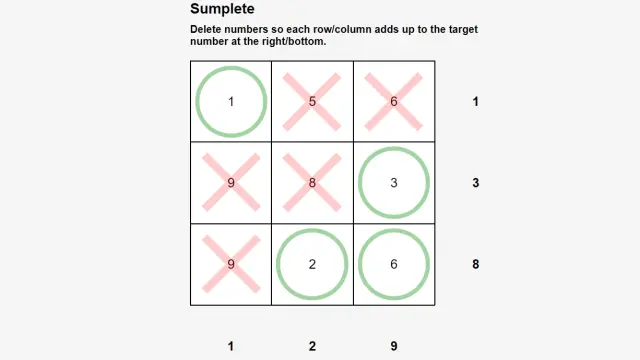 Sumplete

Delete numbers so each row/column adds up to the target number at the right/bottom.

| 1 | 5 | 6 | 1 |
|---|---|---|---|
| 9 | 8 | 3 | 3 |
| 9 | 2 | 6 | 8 |
| 1 | 2 | 9 | |