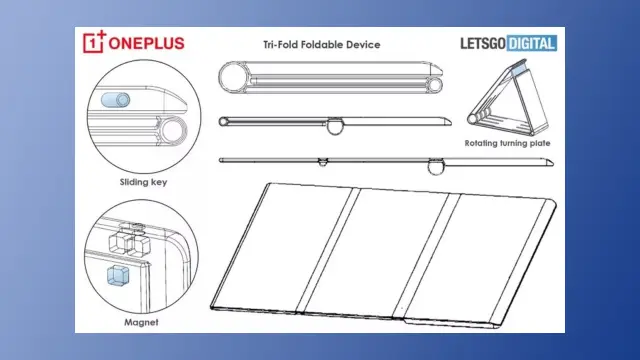 1+ ONEPLUS

Tri-Fold Foldable Device

LETSGO DIGITAL

Rotating turning plate

Sliding key

Magnet