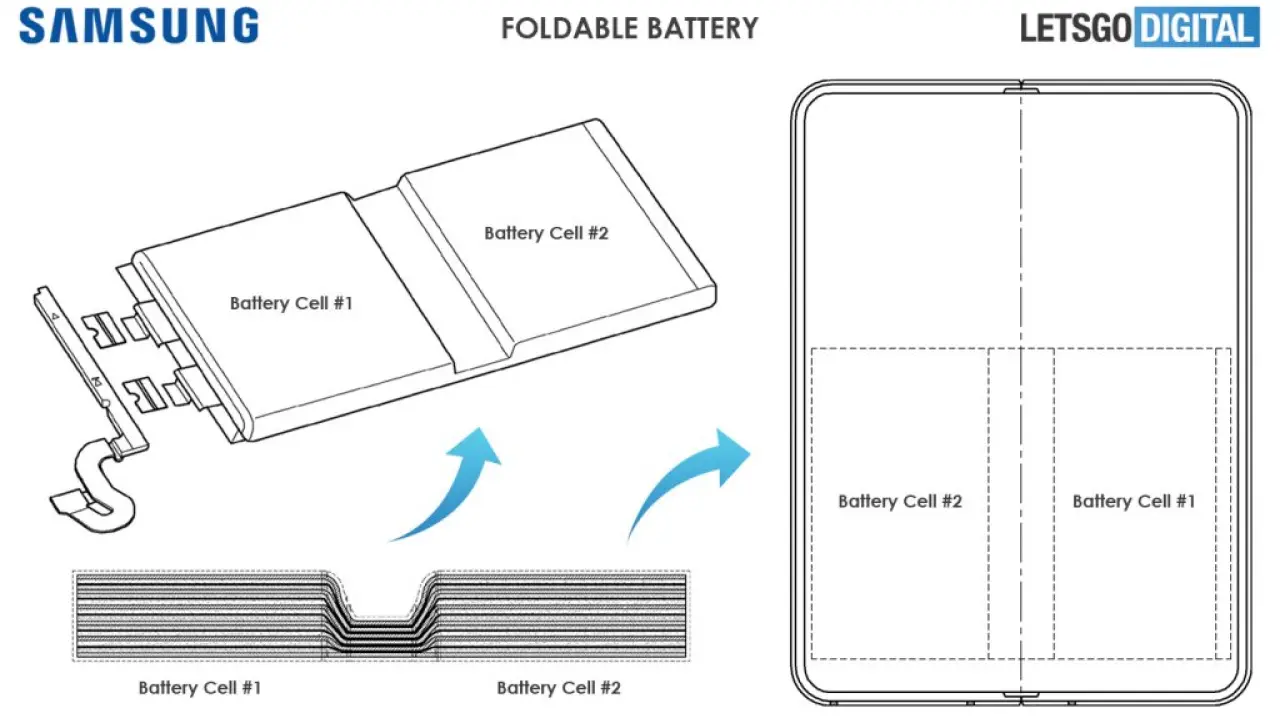 SAMSUNG

FOLDABLE BATTERY

LETSGO DIGITAL

Battery Cell #2

Battery Cell #1

Battery Cell #1

Battery Cell #2

Battery Cell #2

Battery Cell #1