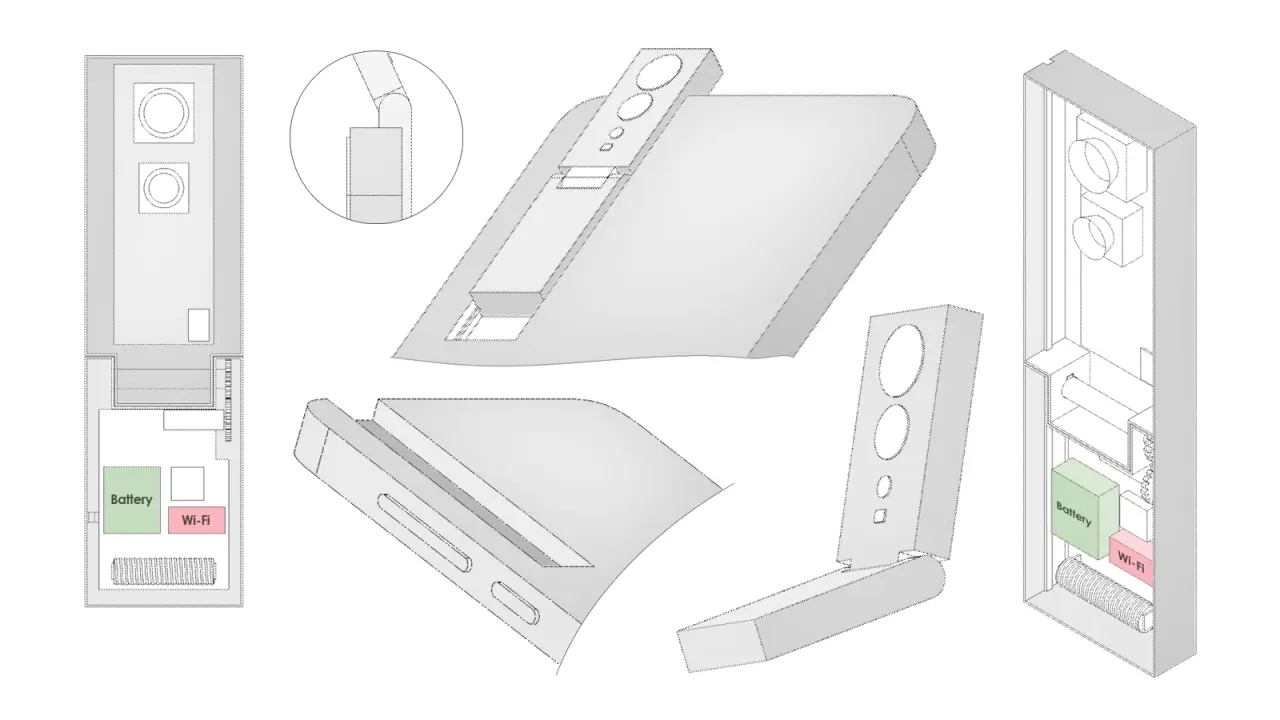 Battery
Wi-Fi
Battery
Wi-Fi